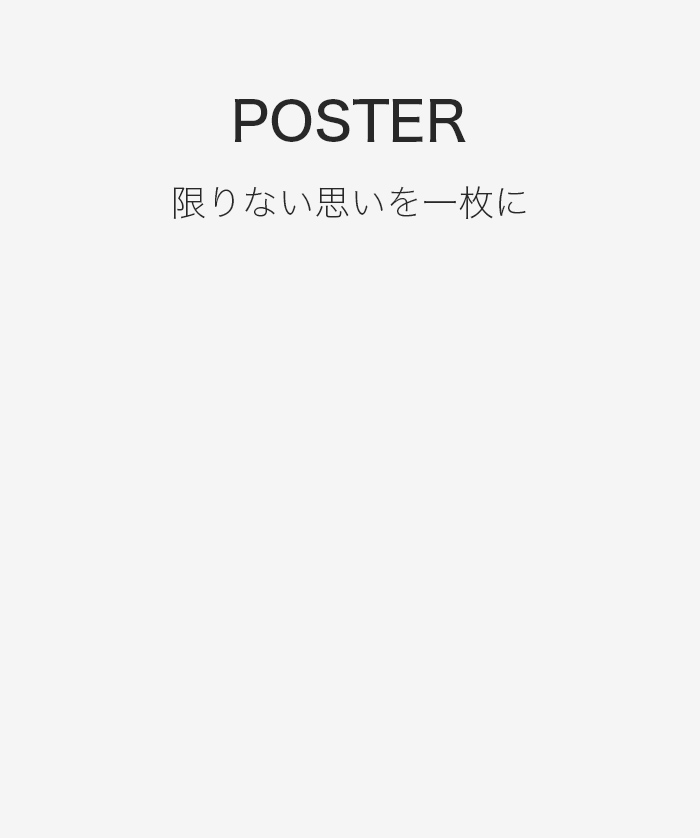 POSTER

限りない思いを一枚に